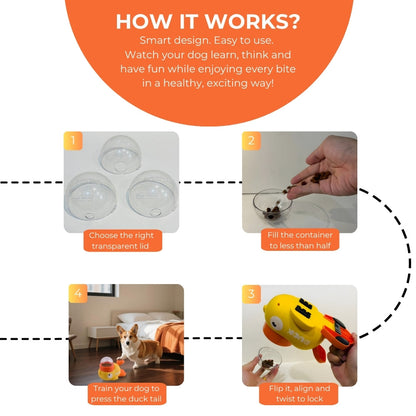 HOW IT WORKS?

Smart design. Easy to use. Watch your dog learn, think and have fun while enjoying every bite in a healthy, exciting way!

1

Choose the right transparent lid

2

Fill the container to less than half

4

Train your dog to press the duck tail

3

Flip it, align and twist to lock